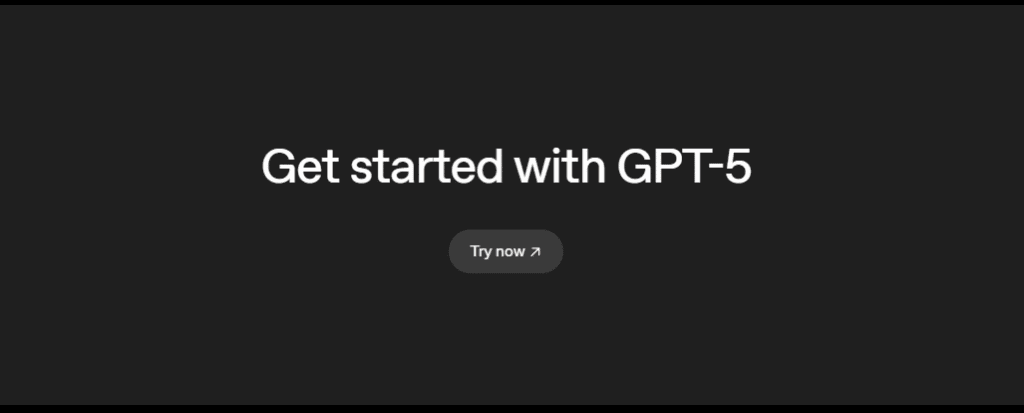 Get started with GPT-5

Try now ↗